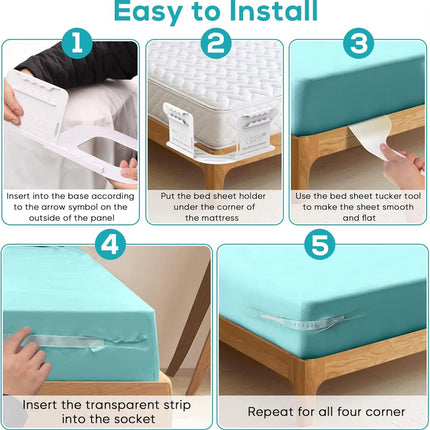 Easy to Install

1

Insert into the base according to the arrow symbol on the outside of the panel

2

Put the bed sheet holder under the corner of the mattress

3

Use the bed sheet tucker tool to make the sheet smooth and flat

4

Insert the transparent strip into the socket

5

Repeat for all four corner